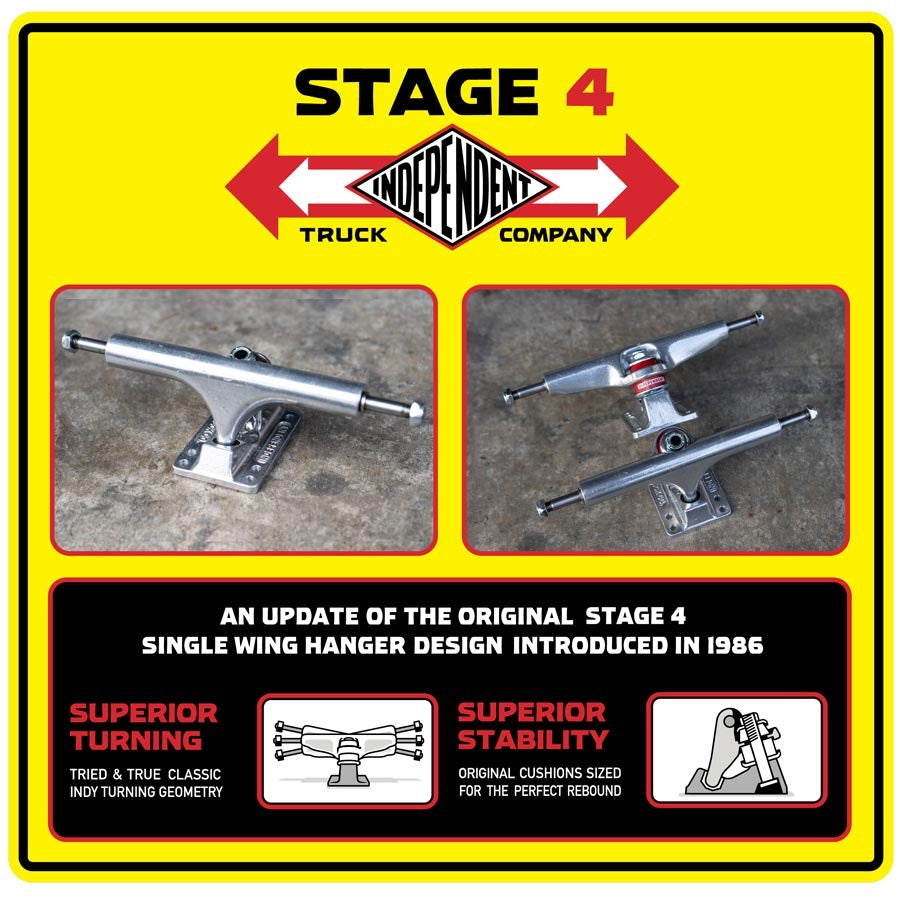 STAGE 4

INDEPENDENT

TRUCK COMPANY

AN UPDATE OF THE ORIGINAL STAGE 4
SINGLE WING HANGER DESIGN INTRODUCED IN 1986

SUPERIOR TURNING

TRIED & TRUE CLASSIC INDY TURNING GEOMETRY

SUPERIOR STABILITY

ORIGINAL CUSHIONS SIZED FOR THE PERFECT REBOUND